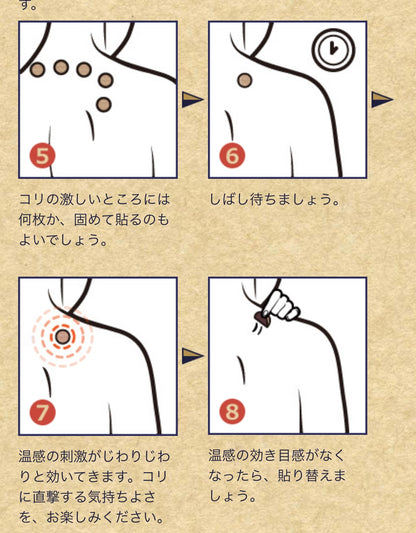 す。

5

コリの激しいところには何枚か、固めて貼るのもよいでしょう。

6

しばし待ちましょう。

7

温感の刺激がじわりじわりと効いてきます。コリに直撃する気持ちよさを、お楽しみください。

8

温感の効き目感がなくなったら、貼り替えましょう。