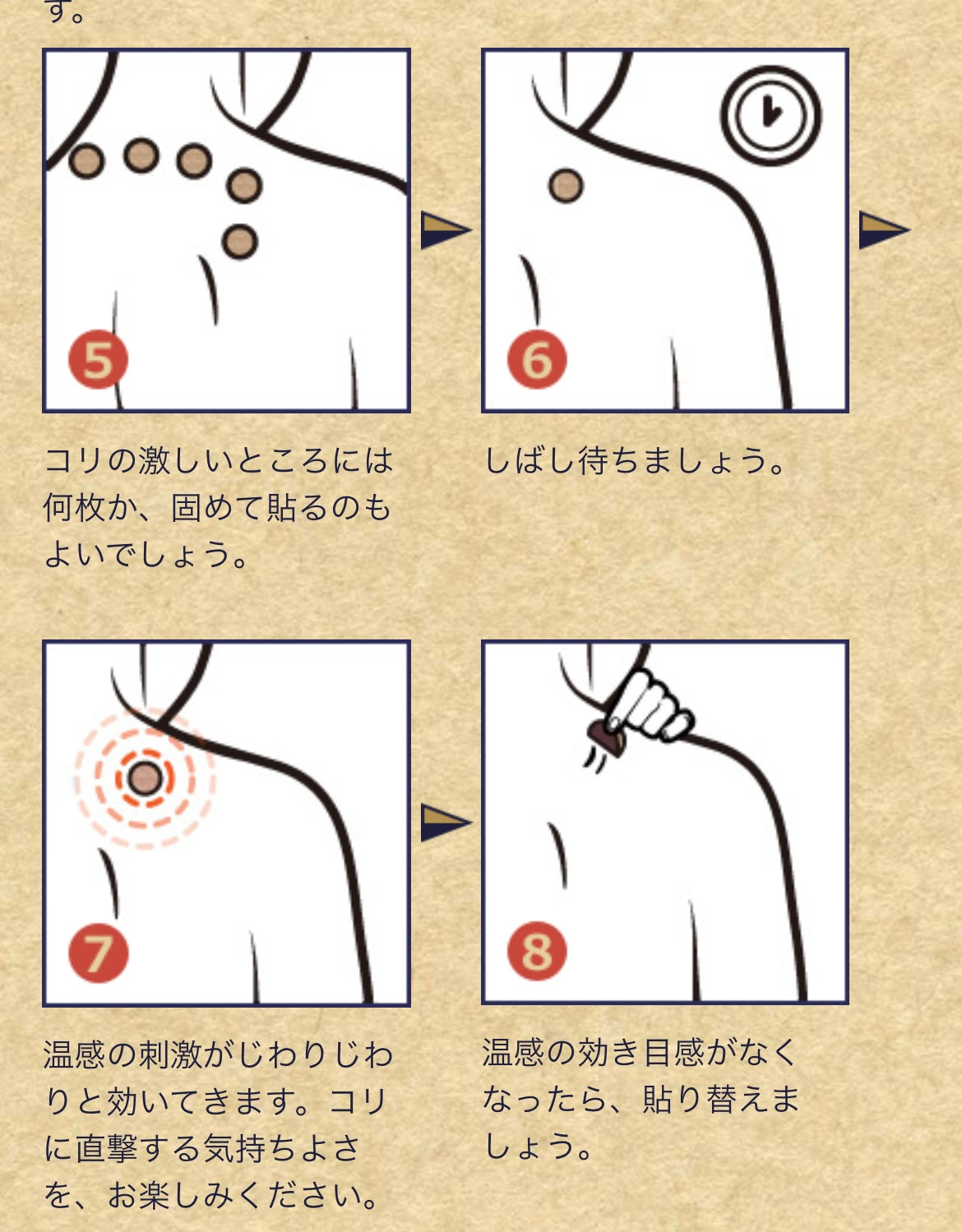 す。

5

コリの激しいところには何枚か、固めて貼るのもよいでしょう。

6

しばし待ちましょう。

7

温感の刺激がじわりじわりと効いてきます。コリに直撃する気持ちよさを、お楽しみください。

8

温感の効き目感がなくなったら、貼り替えましょう。