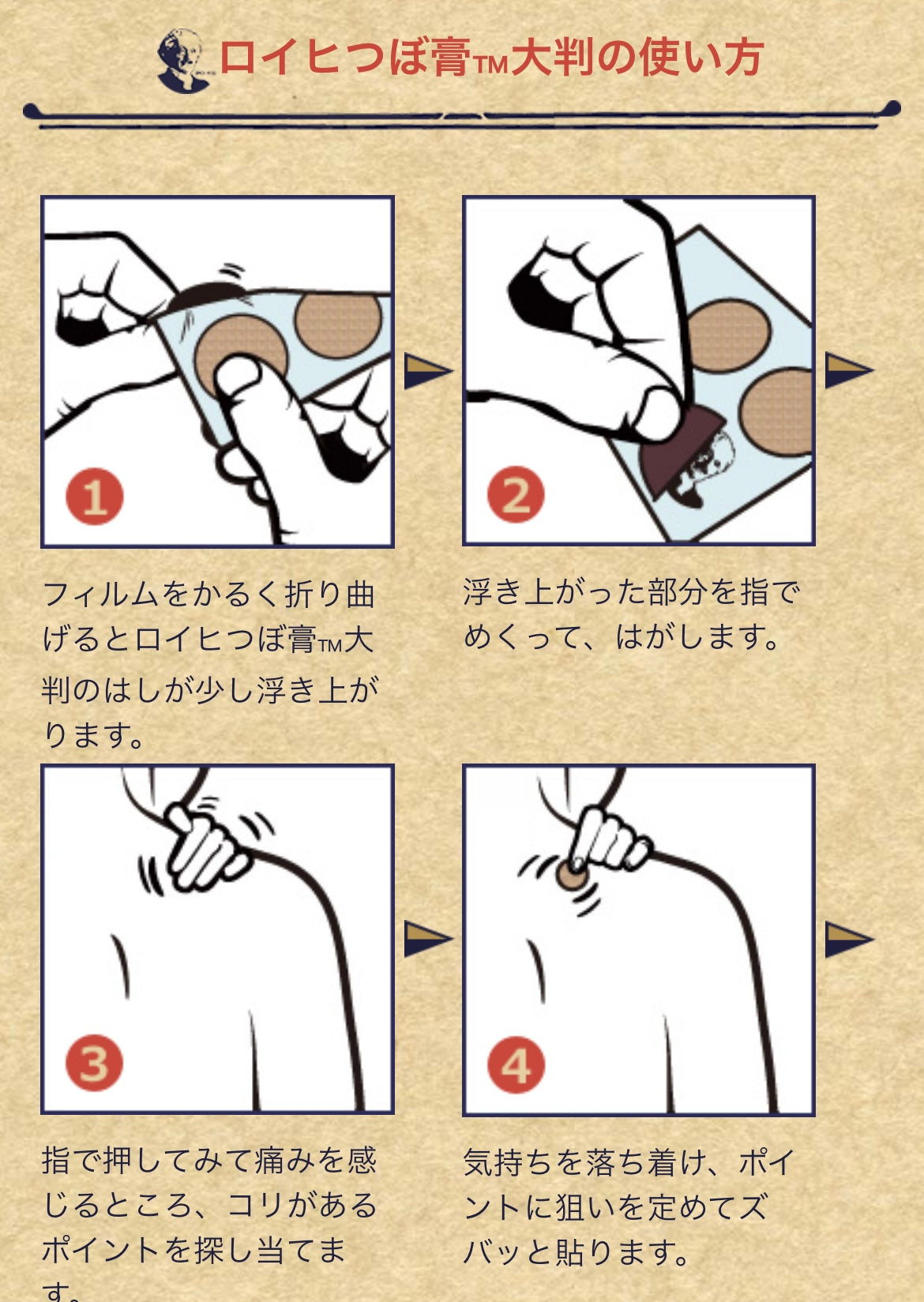 ロイヒつぼ膏TM大判の使い方

1

フィルムをかるく折り曲げるとロイヒつぼ膏TM大判のはしが少し浮き上がります。

2

浮き上がった部分を指でめくって、はがします。

3

指で押してみて痛みを感じるところ、コリがあるポイントを探し当てます。

4

気持ちを落ち着け、ポイントに狙いを定めてズバッと貼ります。